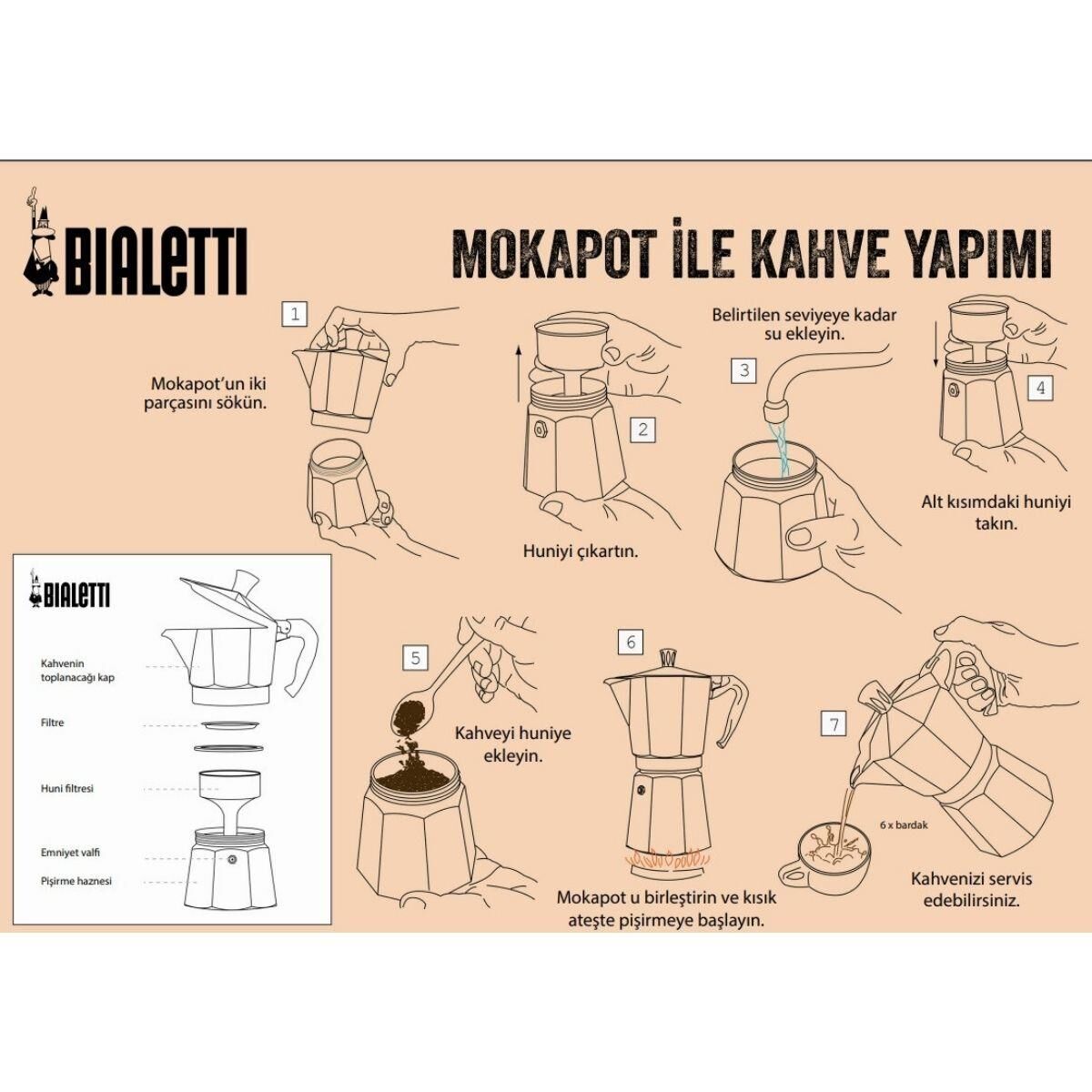 BIALETTI

MOKAPOT İLE KAHVE YAPIMI

1

Mokapot'un iki parçasını sökün.

2

Huniyi çıkartın.

Belirtilen seviyeye kadar su ekleyin.

3

4

Alt kısımdaki huniyi takın.

BIALETTI

Kahvenin toplanacağı kap

Filtre

Huni filtresi

Emniyet valfi

Pişirme haznesi

5

Kahveyi huniye ekleyin.

6

Mokapot u birleştirin ve kısık ateşte pişirmeye başlayın.

7

6 x bardak

Kahvenizi servis edebilirsiniz.