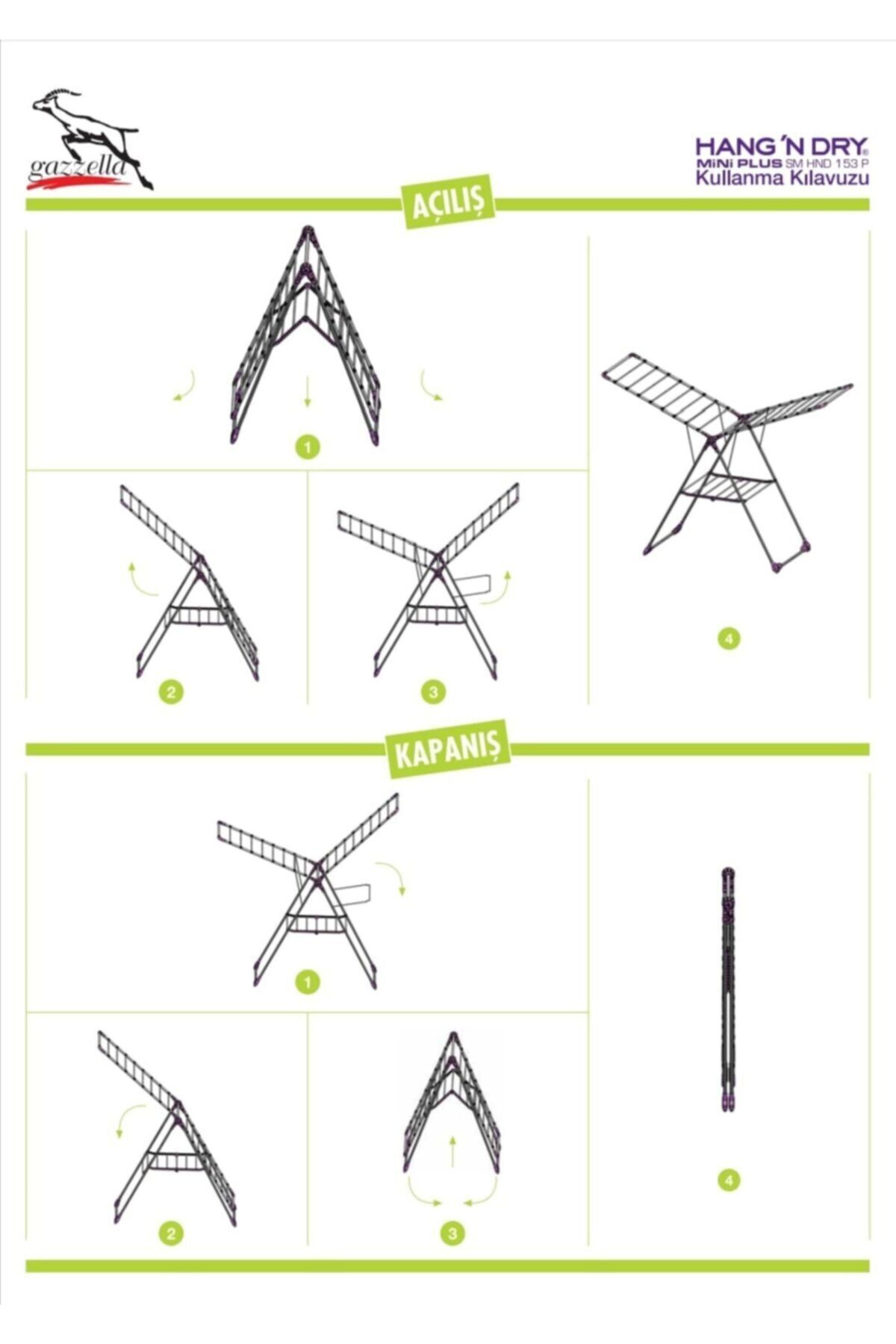 gazzella

HANG 'N DRY®
MiNi PLUS SM HND 153 P
Kullanma Kılavuzu

AÇILIŞ

1

2

3

4

KAPANIŞ

1

2

3

4